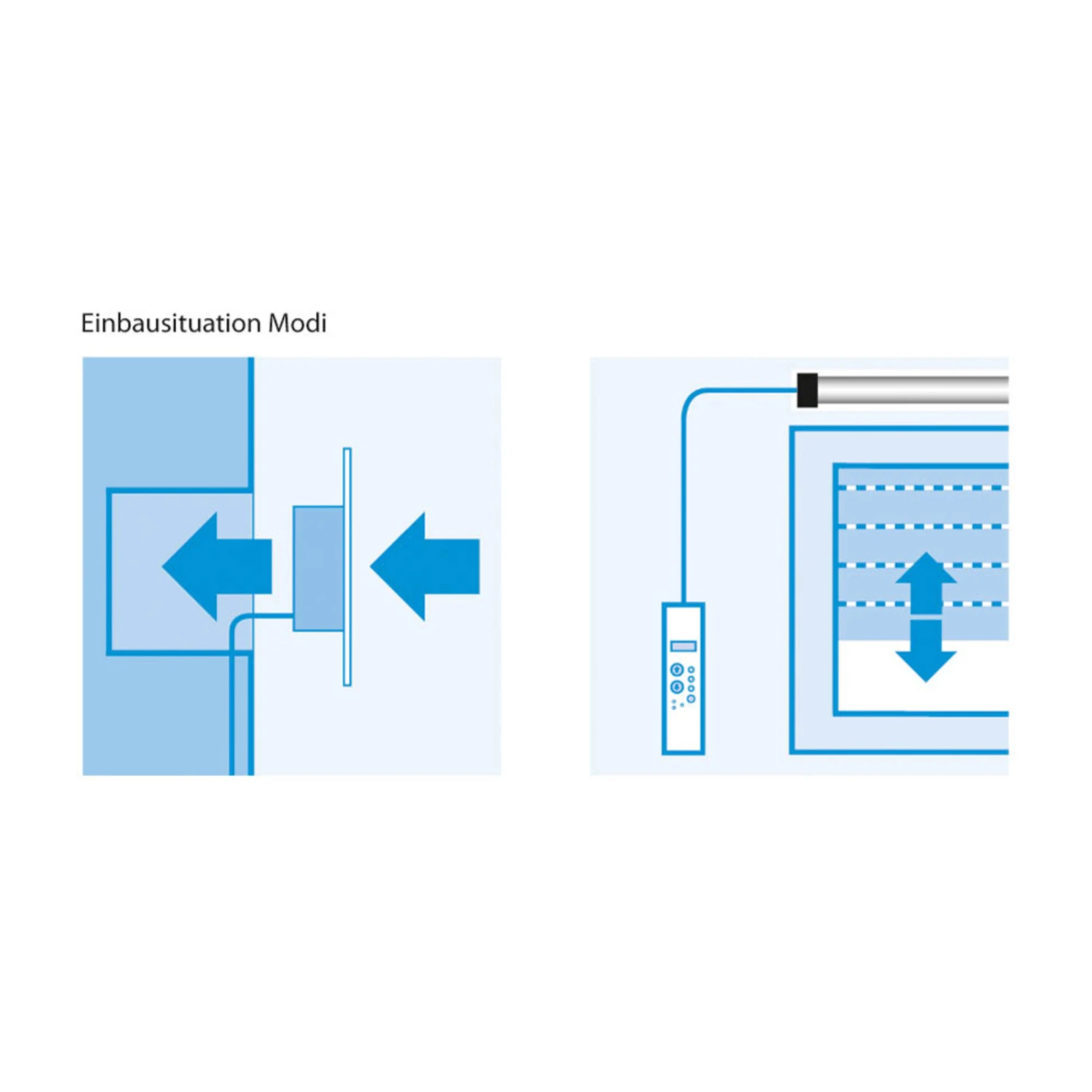 Einbausituation Modi